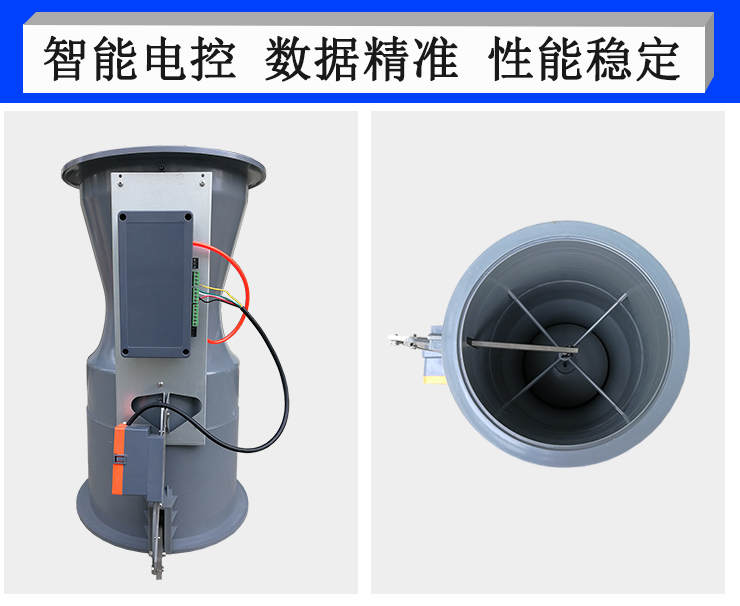 智能电控 数据精准 性能稳定